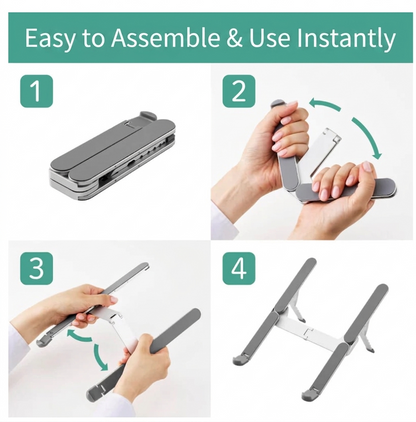 Easy to Assemble & Use Instantly

1

2

3

4